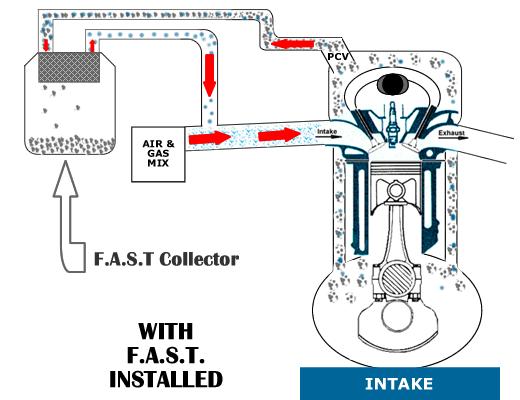 PCV

AIR & GAS MIX

Intake

Exhaust

F.A.S.T Collector

WITH F.A.S.T. INSTALLED

INTAKE